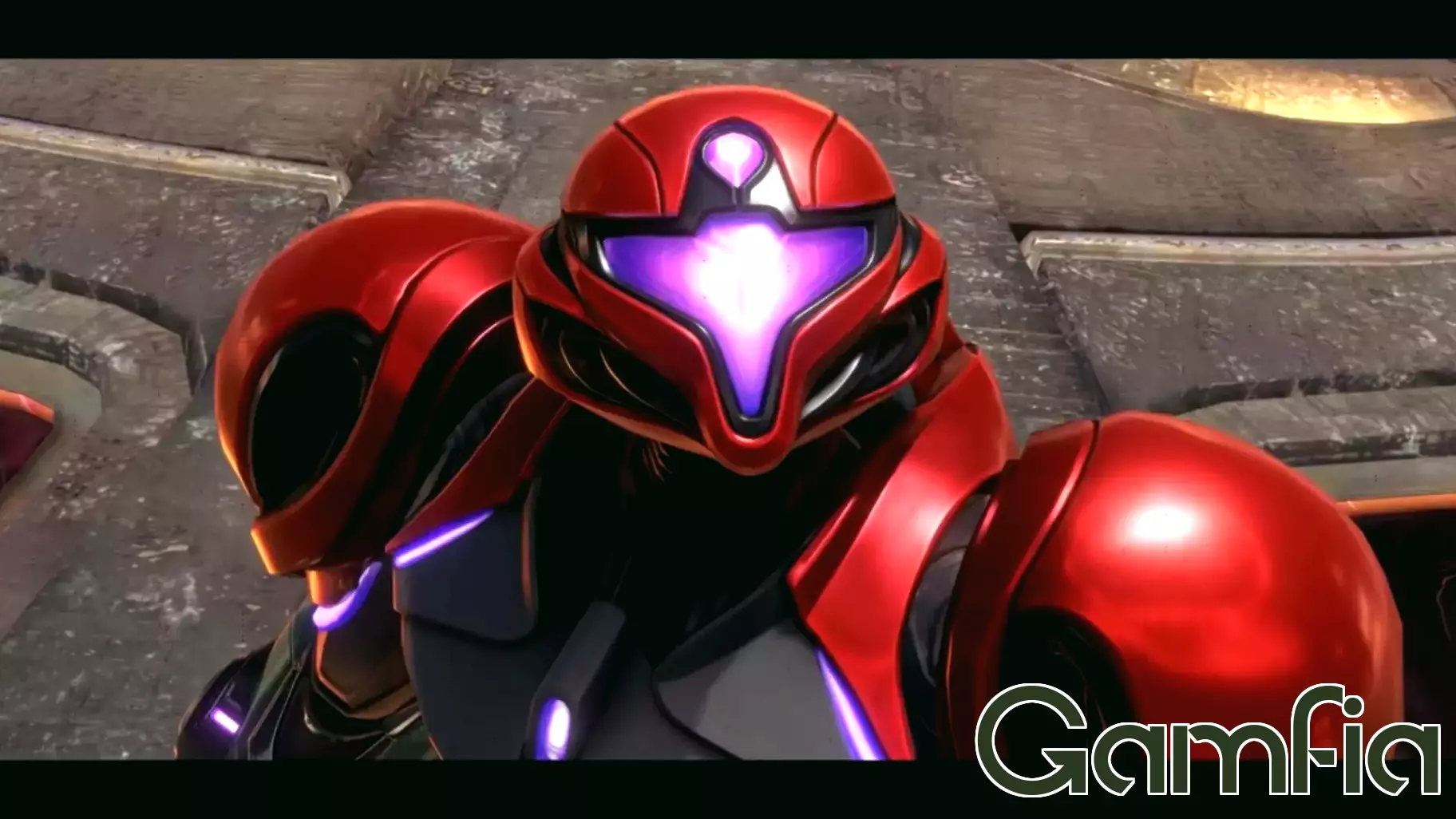 Gamfia